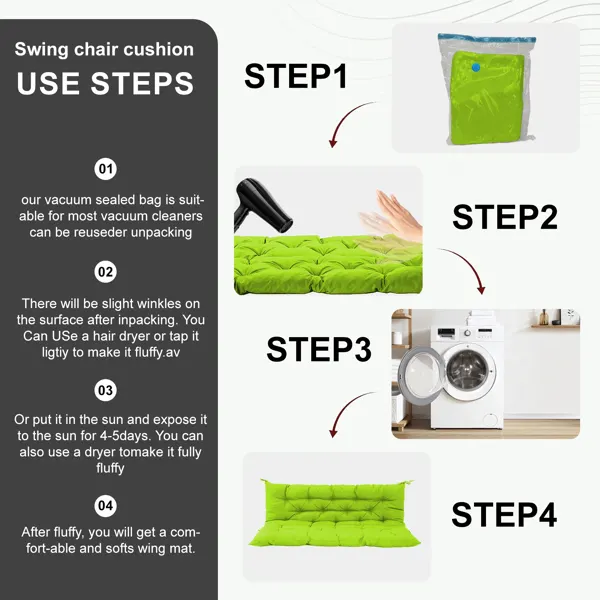 Swing chair cushion
USE STEPS

01

our vacuum sealed bag is suitable for most vacuum cleaners can be reuseder unpacking

02

There will be slight winkles on the surface after inpacking. You Can USe a hair dryer or tap it ligtiy to make it fluffy.av

03

Or put it in the sun and expose it to the sun for 4-5days. You can also use a dryer tomake it fully fluffy

04

After fluffy, you will get a comfort-able and softs wing mat.

STEP1

STEP2

STEP3

STEP4